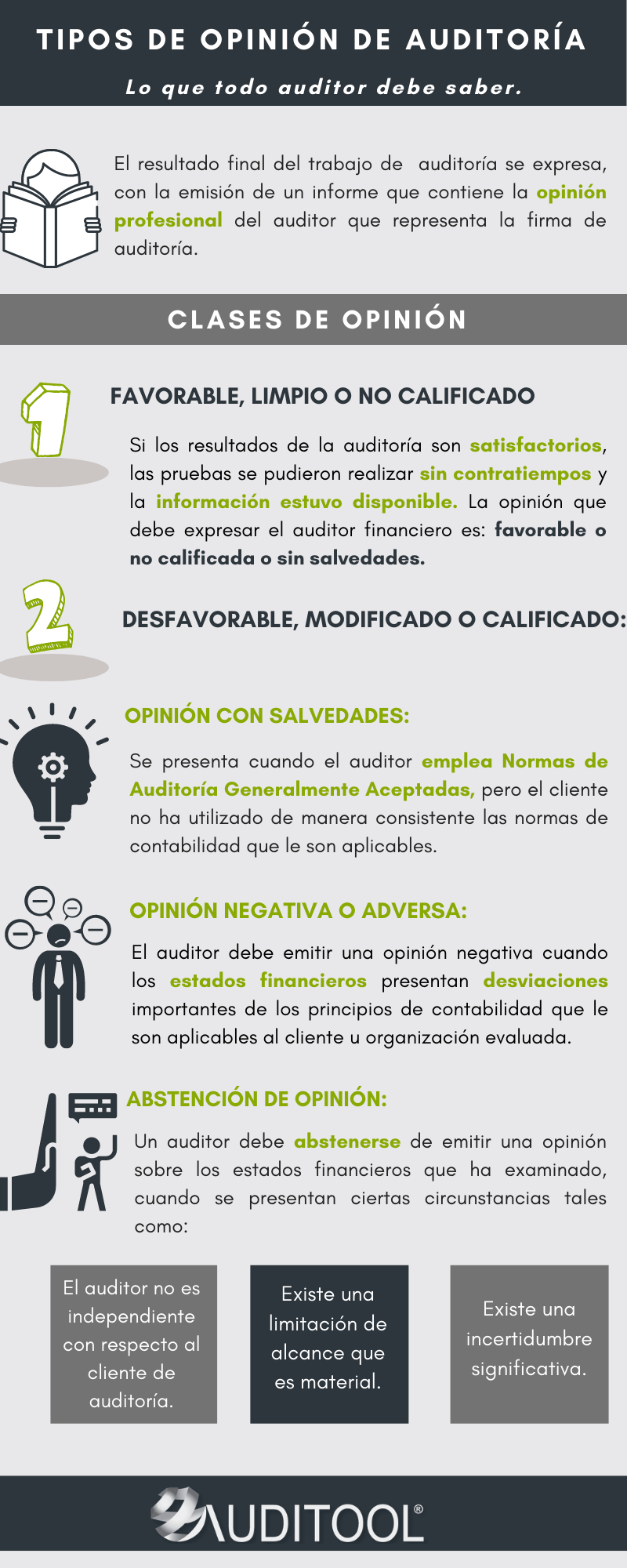 TIPOS DE OPINIÓN DE AUDITORÍA

Lo que todo auditor debe saber.

El resultado final del trabajo de auditoría se expresa, con la emisión de un informe que contiene la opinión profesional del auditor que representa la firma de auditoría.

CLASES DE OPINIÓN

1

FAVORABLE, LIMPIO O NO CALIFICADO

Si los resultados de la auditoría son satisfactorios, las pruebas se pudieron realizar sin contratiempos y la información estuvo disponible. La opinión que debe expresar el auditor financiero es: favorable o no calificada o sin salvedades.

2

DESFAVORABLE, MODIFICADO O CALIFICADO:

OPINIÓN CON SALVEDADES:

Se presenta cuando el auditor emplea Normas de Auditoría Generalmente Aceptadas, pero el cliente no ha utilizado de manera consistente las normas de contabilidad que le son aplicables.

OPINIÓN NEGATIVA O ADVERSA:

El auditor debe emitir una opinión negativa cuando los estados financieros presentan desviaciones importantes de los principios de contabilidad que le son aplicables al cliente u organización evaluada.

ABSTENCIÓN DE OPINIÓN:

Un auditor debe abstenerse de emitir una opinión sobre los estados financieros que ha examinado, cuando se presentan ciertas circunstancias tales como:

El auditor no es independiente con respecto al cliente de auditoría.

Existe una limitación de alcance que es material.

Existe una incertidumbre significativa.

AUDITOOL®